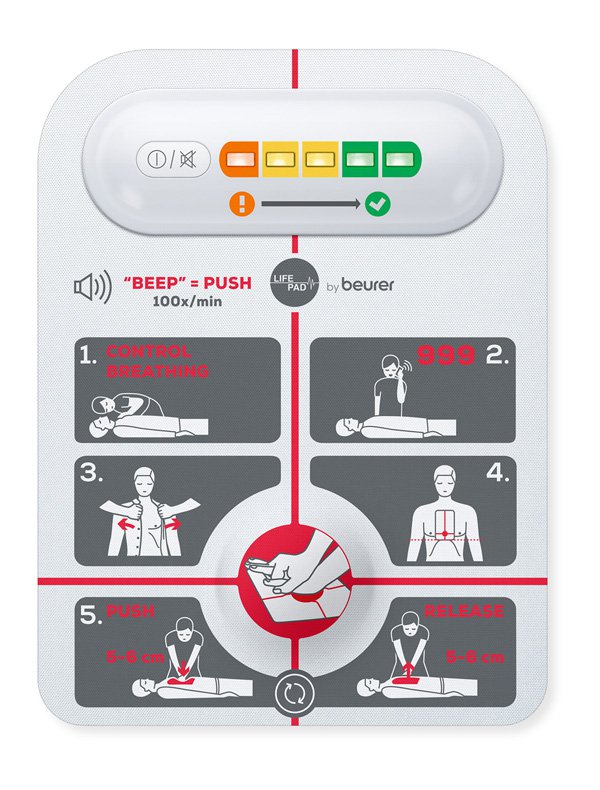 "BEEP" = PUSH
100x/min

LIFE PAD by beurer

1. CONTROL BREATHING

999 2.

3.

4.

5. PUSH
5-6 cm

RELEASE
5-6 cm