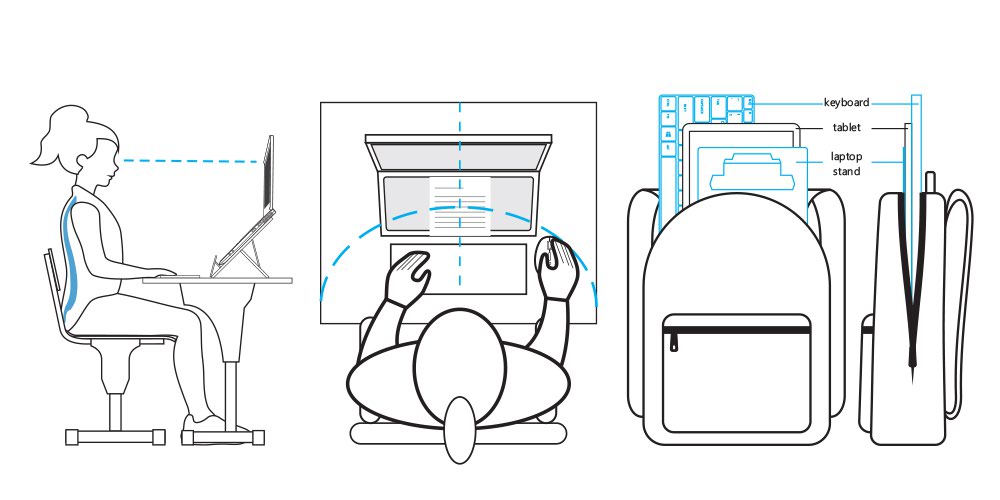 keyboard
tablet
laptop stand